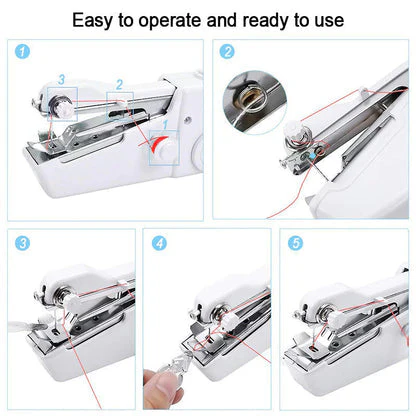 Easy to operate and ready to use

1

3

2

1

2

3

4

5